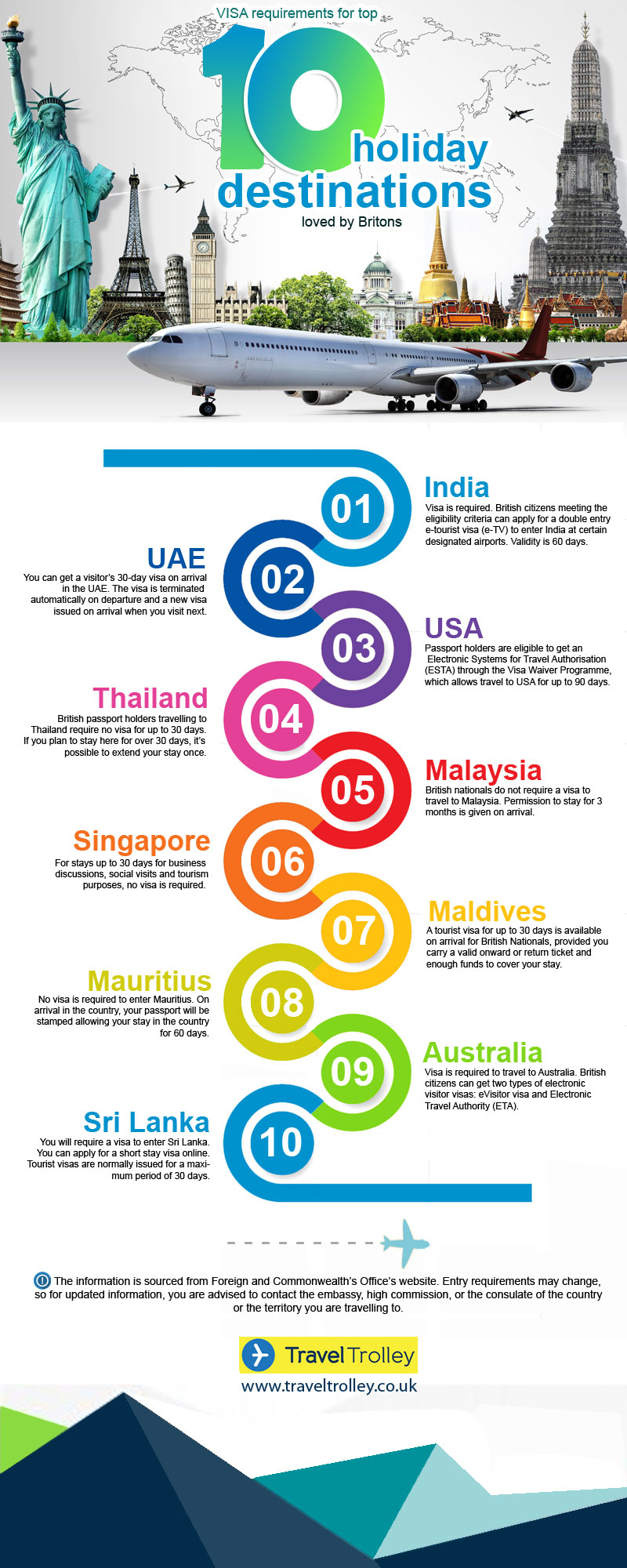 VISA requirements for top

10 holiday destinations

loved by Britons

01

India

Visa is required. British citizens meeting the eligibility criteria can apply for a double entry e-tourist visa (e-TV) to enter India at certain designated airports. Validity is 60 days.

02

UAE

You can get a visitor's 30-day visa on arrival in the UAE. The visa is terminated automatically on departure and a new visa issued on arrival when you visit next.

03

USA

Passport holders are eligible to get an Electronic Systems for Travel Authorisation (ESTA) through the Visa Waiver Programme, which allows travel to USA for up to 90 days.

04

Thailand

British passport holders travelling to Thailand require no visa for up to 30 days. If you plan to stay here for over 30 days, it's possible to extend your stay once.

05

Malaysia

British nationals do not require a visa to travel to Malaysia. Permission to stay for 3 months is given on arrival.

06

Singapore

For stays up to 30 days for business discussions, social visits and tourism purposes, no visa is required.

07

Maldives

A tourist visa for up to 30 days is available on arrival for British Nationals, provided you carry a valid onward or return ticket and enough funds to cover your stay.

08

Mauritius

No visa is required to enter Mauritius. On arrival in the country, your passport will be stamped allowing your stay in the country for 60 days.

09

Australia

Visa is required to travel to Australia. British citizens can get two types of electronic visitor visas: eVisitor visa and Electronic Travel Authority (ETA).

10

Sri Lanka

You will require a visa to enter Sri Lanka. You can apply for a short stay visa online. Tourist visas are normally issued for a maximum period of 30 days.

The information is sourced from Foreign and Commonwealth's Office's website. Entry requirements may change, so for updated information, you are advised to contact the embassy, high commission, or the consulate of the country or the territory you are travelling to.

Travel Trolley

www.traveltrolley.co.uk