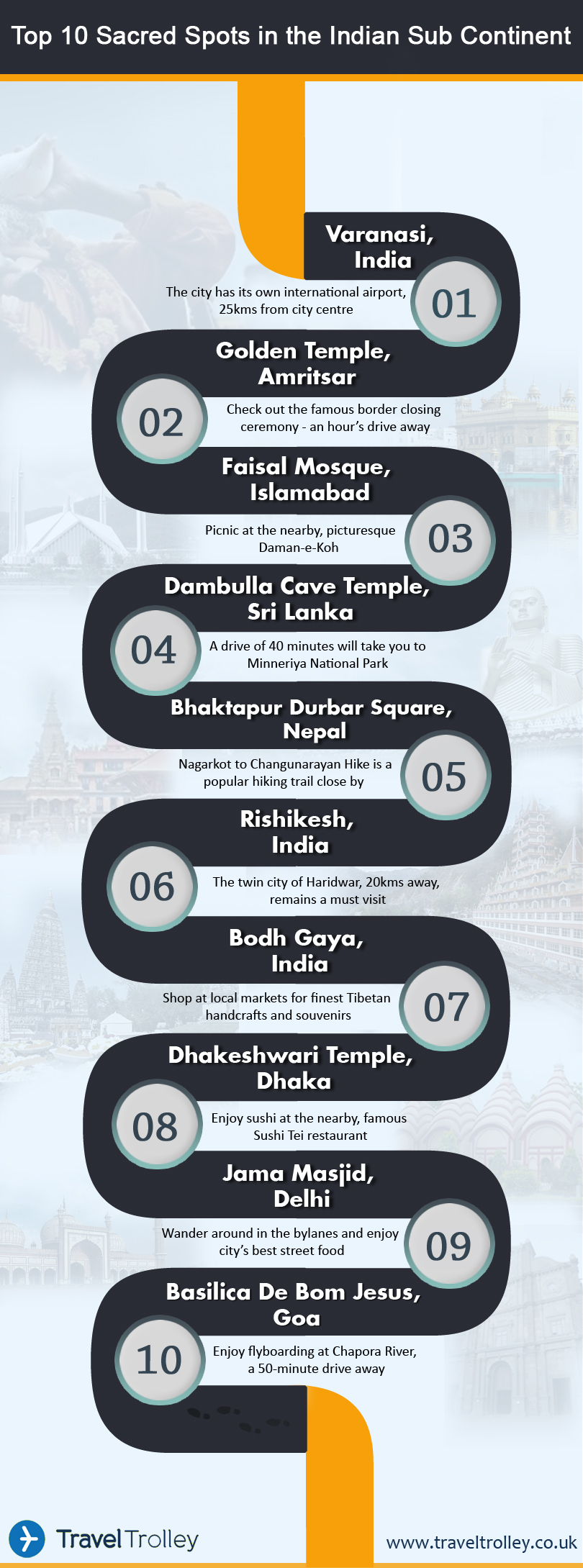 Top 10 Sacred Spots in the Indian Sub Continent

Varanasi, India
01
The city has its own international airport, 25kms from city centre

Golden Temple, Amritsar
02
Check out the famous border closing ceremony - an hour's drive away

Faisal Mosque, Islamabad
03
Picnic at the nearby, picturesque Daman-e-Koh

Dambulla Cave Temple, Sri Lanka
04
A drive of 40 minutes will take you to Minneriya National Park

Bhaktapur Durbar Square, Nepal
05
Nagarkot to Changunarayan Hike is a popular hiking trail close by

Rishikesh, India
06
The twin city of Haridwar, 20kms away, remains a must visit

Bodh Gaya, India
07
Shop at local markets for finest Tibetan handcrafts and souvenirs

Dhakeshwari Temple, Dhaka
08
Enjoy sushi at the nearby, famous Sushi Tei restaurant

Jama Masjid, Delhi
09
Wander around in the bylanes and enjoy city's best street food

Basilica De Bom Jesus, Goa
10
Enjoy flyboarding at Chapora River, a 50-minute drive away

Travel Trolley
www.traveltrolley.co.uk