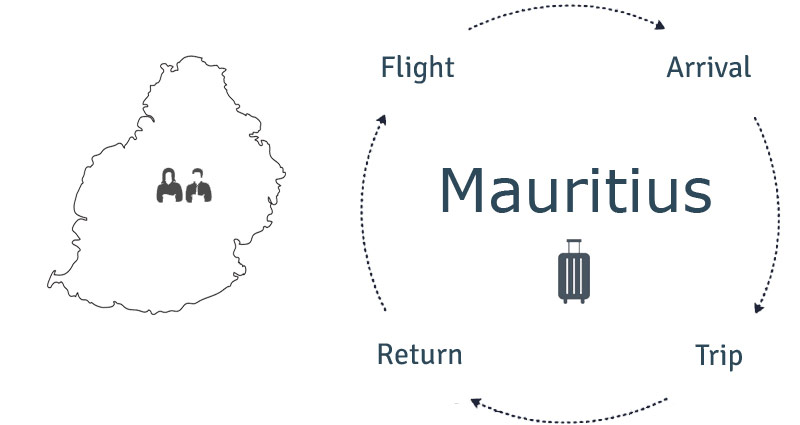 Flight

Arrival

Mauritius

Return

Trip